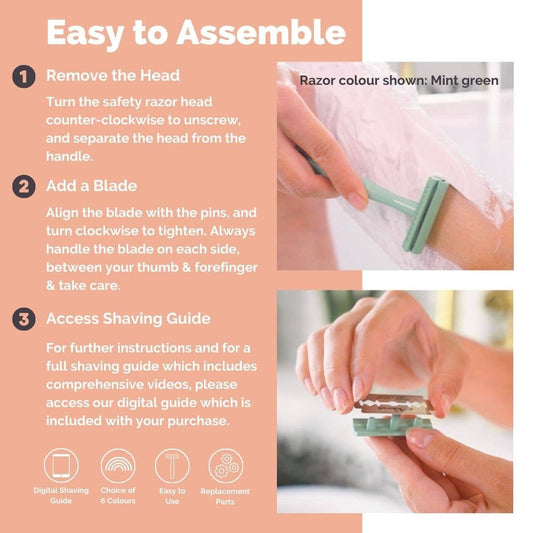 Easy to Assemble

1 Remove the Head

Turn the safety razor head counter-clockwise to unscrew, and separate the head from the handle.

2 Add a Blade

Align the blade with the pins, and turn clockwise to tighten. Always handle the blade on each side, between your thumb & forefinger & take care.

3 Access Shaving Guide

For further instructions and for a full shaving guide which includes comprehensive videos, please access our digital guide which is included with your purchase.

Digital Shaving Guide

Choice of 6 Colours

Easy to Use

Replacement Parts

Razor colour shown: Mint green